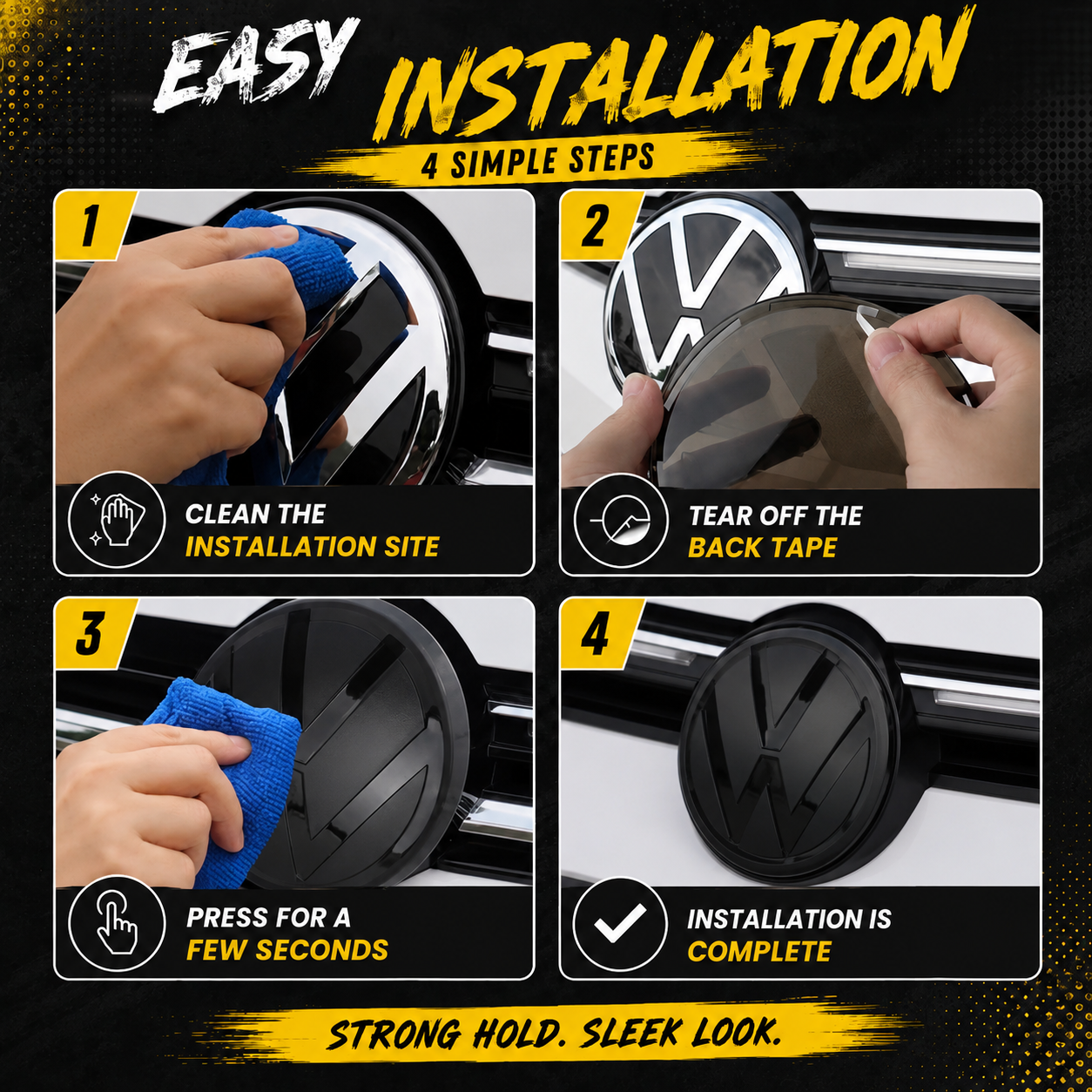 EASY INSTALLATION

4 SIMPLE STEPS

1

CLEAN THE
INSTALLATION SITE

2

TEAR OFF THE
BACK TAPE

3

PRESS FOR A
FEW SECONDS

4

INSTALLATION IS
COMPLETE

STRONG HOLD. SLEEK LOOK.